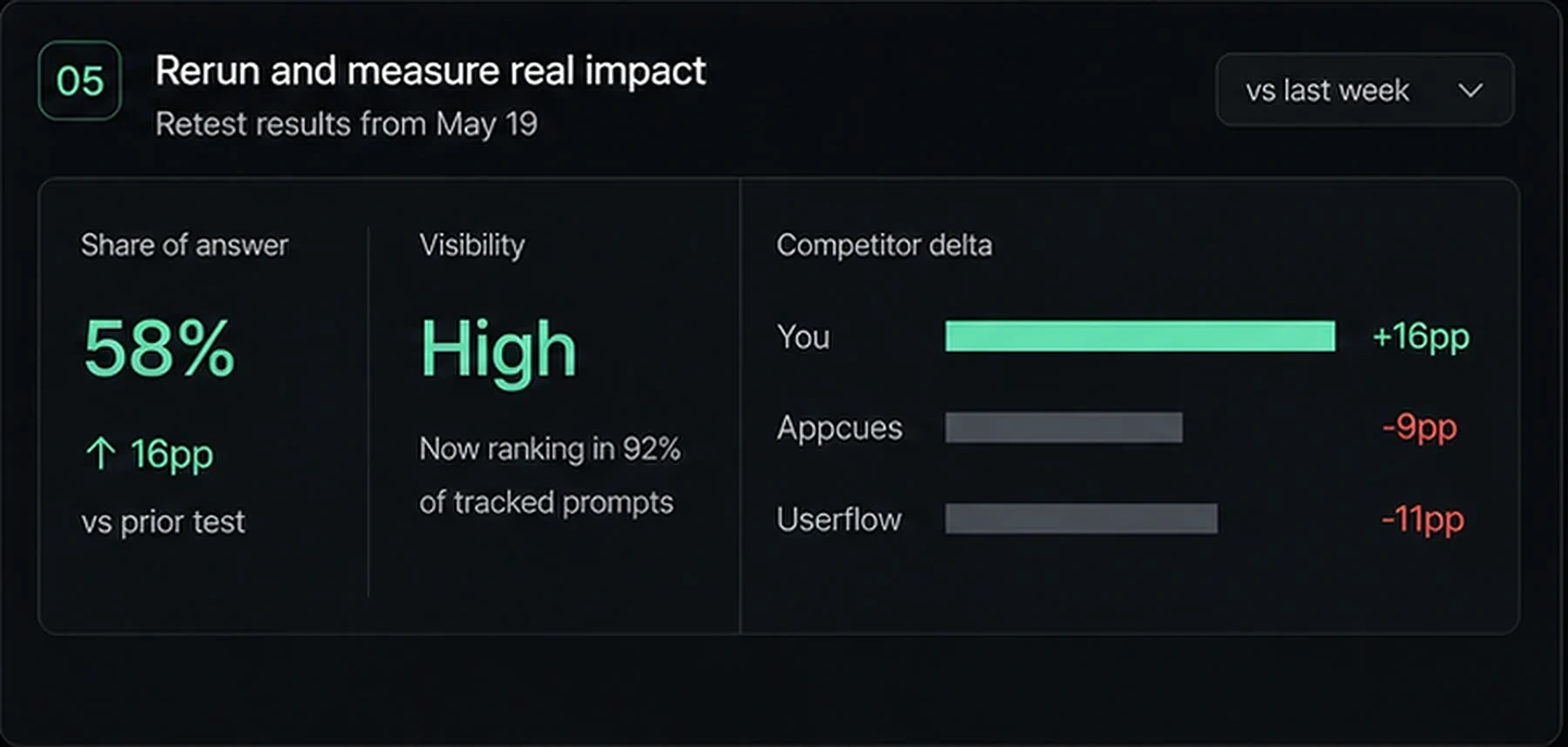 05

Rerun and measure real impact

Retest results from May 19

vs last week

Share of answer

58%

↑ 16pp

vs prior test

Visibility

High

Now ranking in 92% of tracked prompts

Competitor delta

You +16pp

Appcues -9pp

Userflow -11pp